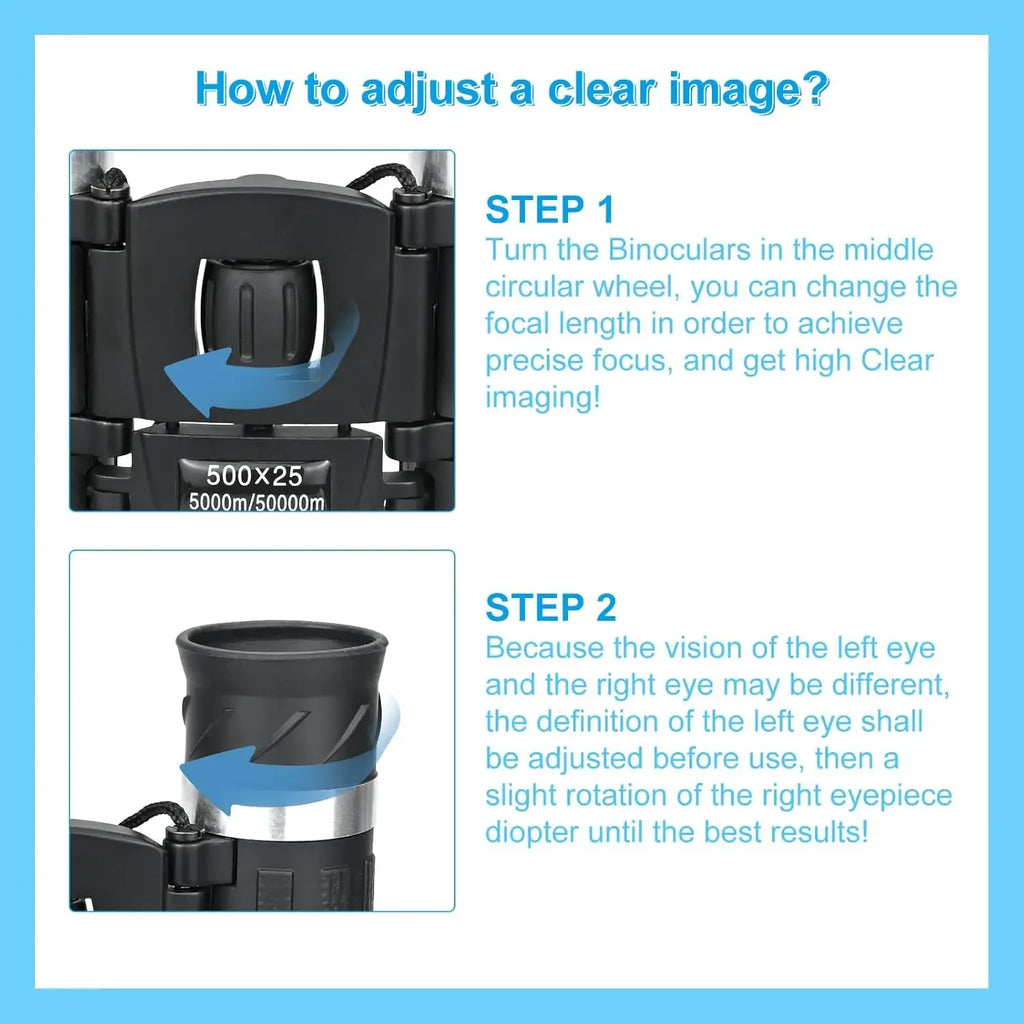 How to adjust a clear image?

500X25
5000m/50000m

STEP 1
Turn the Binoculars in the middle circular wheel, you can change the focal length in order to achieve precise focus, and get high Clear imaging!

STEP 2
Because the vision of the left eye and the right eye may be different, the definition of the left eye shall be adjusted before use, then a slight rotation of the right eyepiece diopter until the best results!