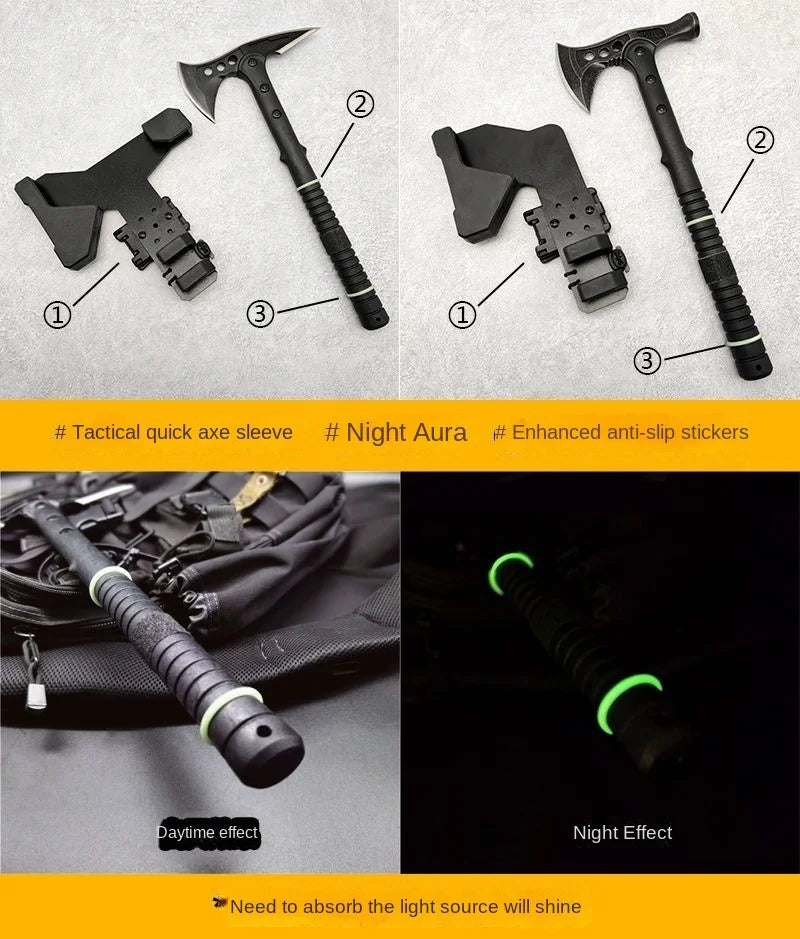 ②
①
③
②
①
③

# Tactical quick axe sleeve # Night Aura # Enhanced anti-slip stickers

Daytime effect

Night Effect

Need to absorb the light source will shine