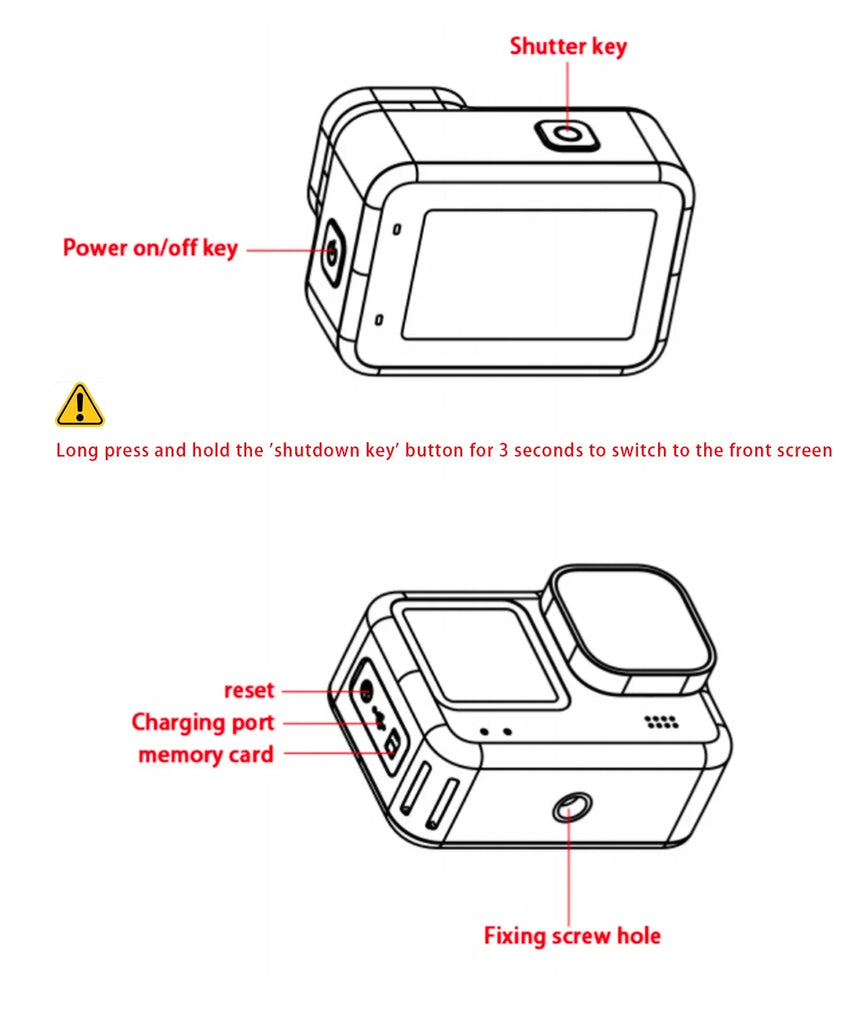 Shutter key

Power on/off key

Long press and hold the 'shutdown key' button for 3 seconds to switch to the front screen

reset
Charging port
memory card

Fixing screw hole