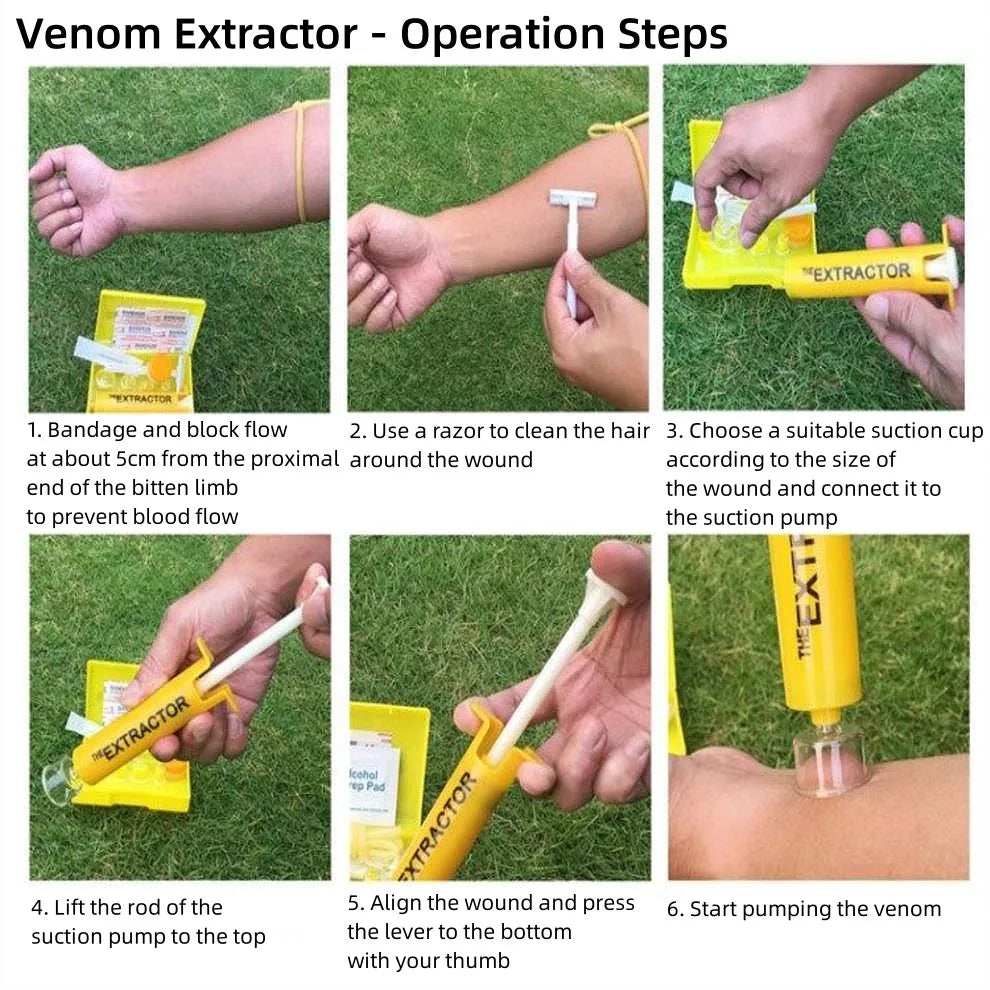 Venom Extractor - Operation Steps

THE EXTRACTOR

1. Bandage and block flow at about 5cm from the proximal end of the bitten limb to prevent blood flow

2. Use a razor to clean the hair around the wound

THE EXTRACTOR

3. Choose a suitable suction cup according to the size of the wound and connect it to the suction pump

THE EXTRACTOR

4. Lift the rod of the suction pump to the top

lcohol rep Pad

EXTRACTOR

5. Align the wound and press the lever to the bottom with your thumb

THE EXTR

6. Start pumping the venom