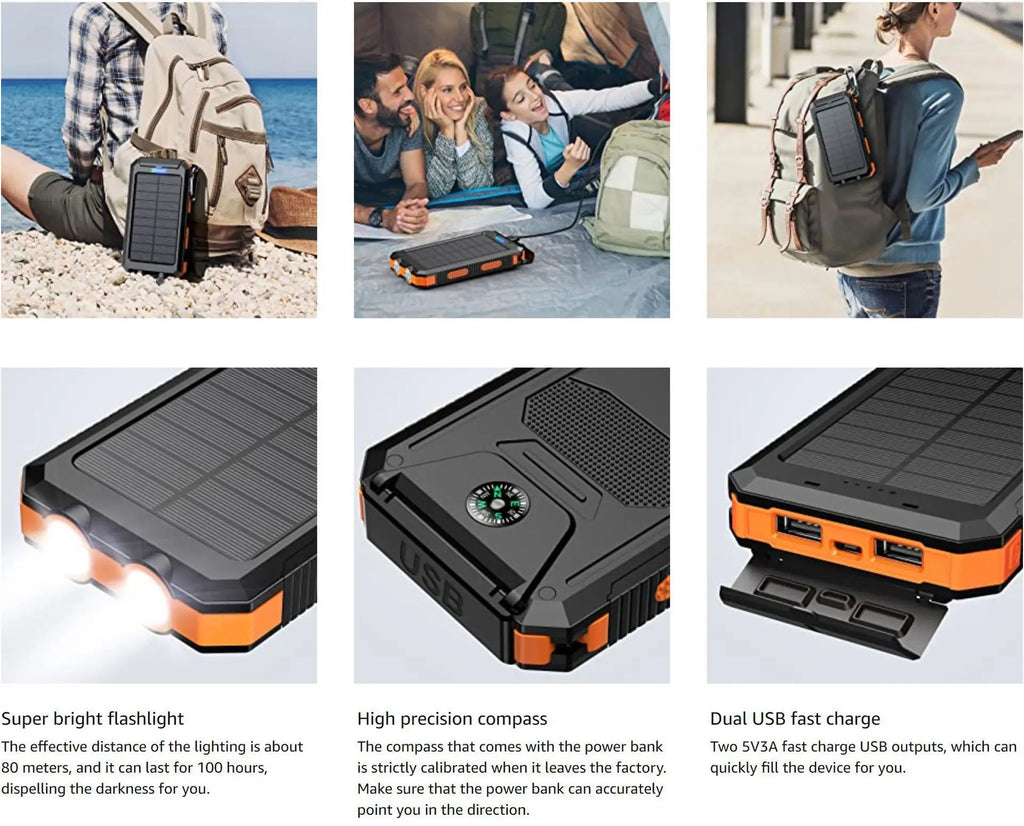 USB

Super bright flashlight
The effective distance of the lighting is about 80 meters, and it can last for 100 hours, dispelling the darkness for you.

High precision compass
The compass that comes with the power bank is strictly calibrated when it leaves the factory. Make sure that the power bank can accurately point you in the direction.

Dual USB fast charge
Two 5V3A fast charge USB outputs, which can quickly fill the device for you.