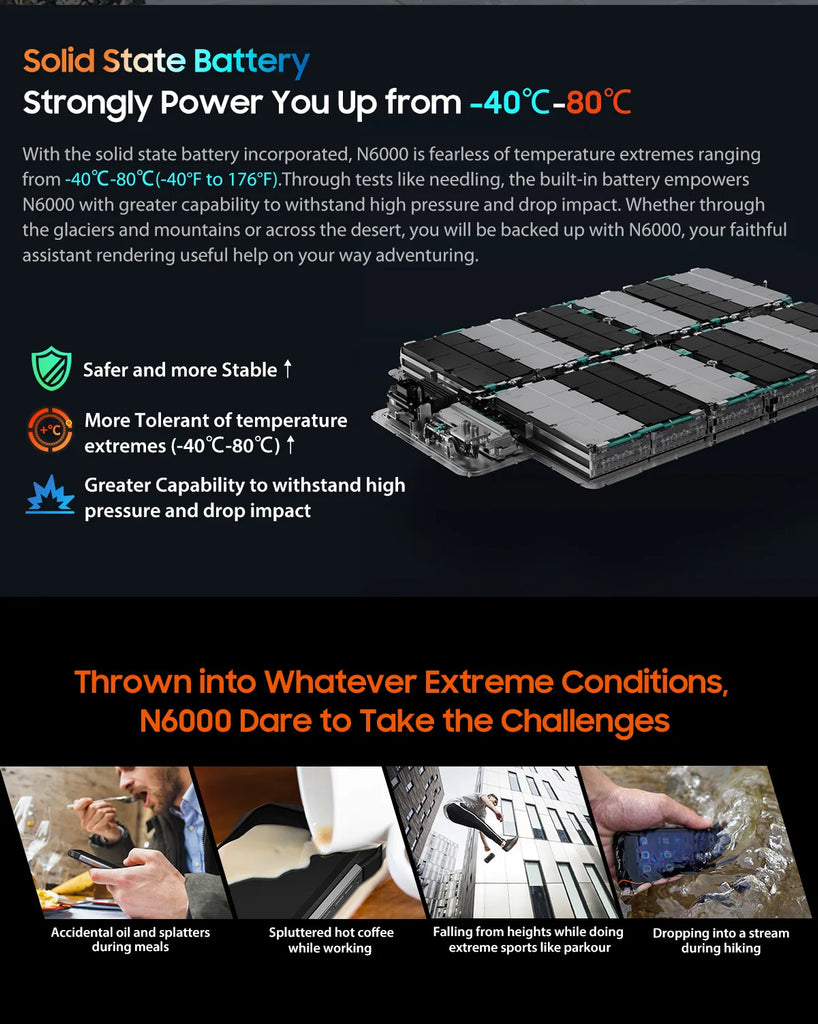 Solid State Battery
Strongly Power You Up from -40℃-80℃

With the solid state battery incorporated, N6000 is fearless of temperature extremes ranging from -40℃-80℃(-40°F to 176°F).Through tests like needling, the built-in battery empowers N6000 with greater capability to withstand high pressure and drop impact. Whether through the glaciers and mountains or across the desert, you will be backed up with N6000, your faithful assistant rendering useful help on your way adventuring.

Safer and more Stable ↑

+°C

More Tolerant of temperature extremes (-40℃-80℃) ↑

Greater Capability to withstand high pressure and drop impact

Thrown into Whatever Extreme Conditions, N6000 Dare to Take the Challenges

Accidental oil and splatters during meals

Spluttered hot coffee while working

Falling from heights while doing extreme sports like parkour

Dropping into a stream during hiking