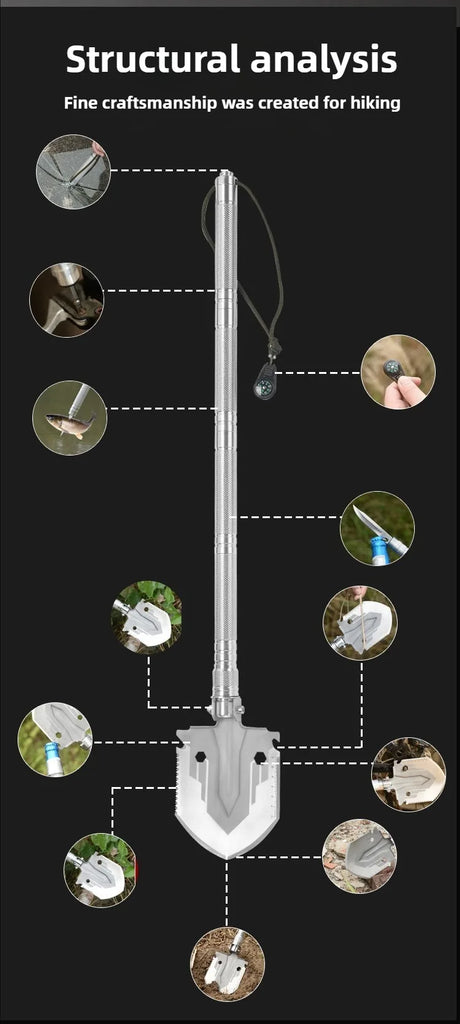 Structural analysis

Fine craftsmanship was created for hiking