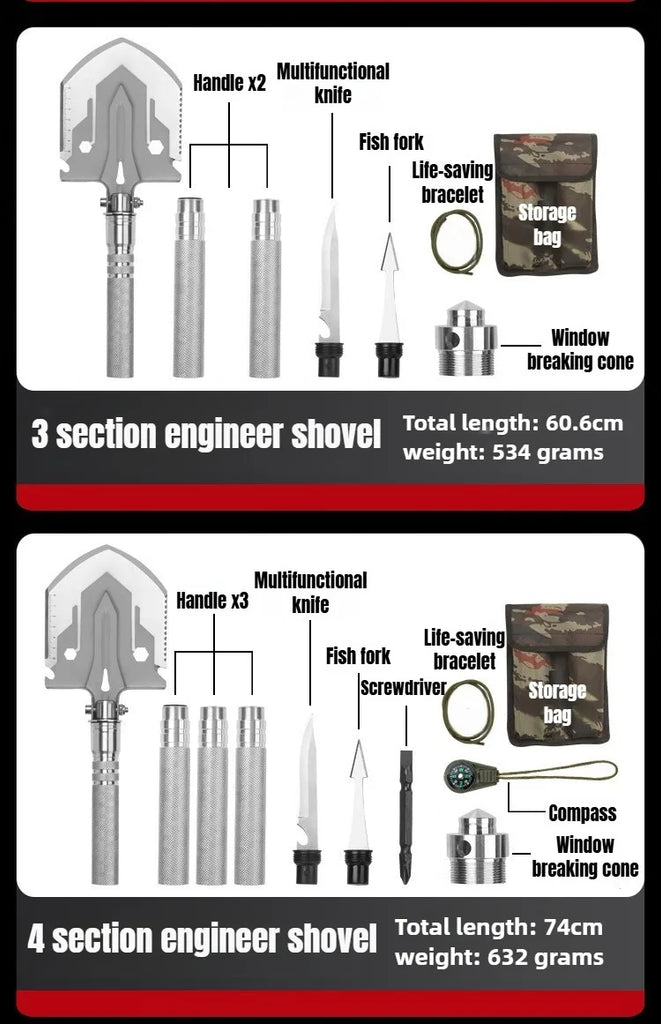 Handle x2

Multifunctional knife

Fish fork

Life-saving bracelet

Storage bag

Window breaking cone

3 section engineer shovel

Total length: 60.6cm
weight: 534 grams

Handle x3

Multifunctional knife

Fish fork

Screwdriver

Life-saving bracelet

Storage bag

Compass

Window breaking cone

4 section engineer shovel

Total length: 74cm
weight: 632 grams