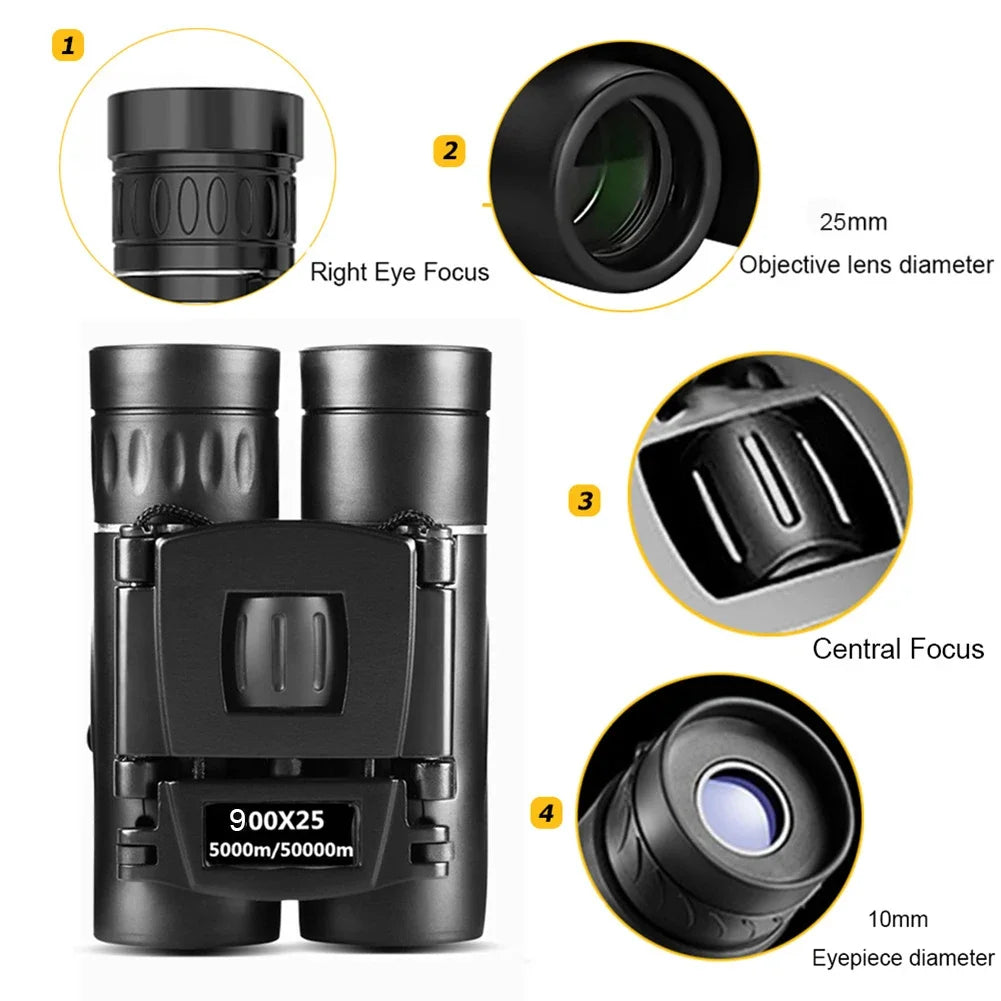 1

Right Eye Focus

2

25mm

Objective lens diameter

3

Central Focus

900X25
5000m/50000m

4

10mm

Eyepiece diameter