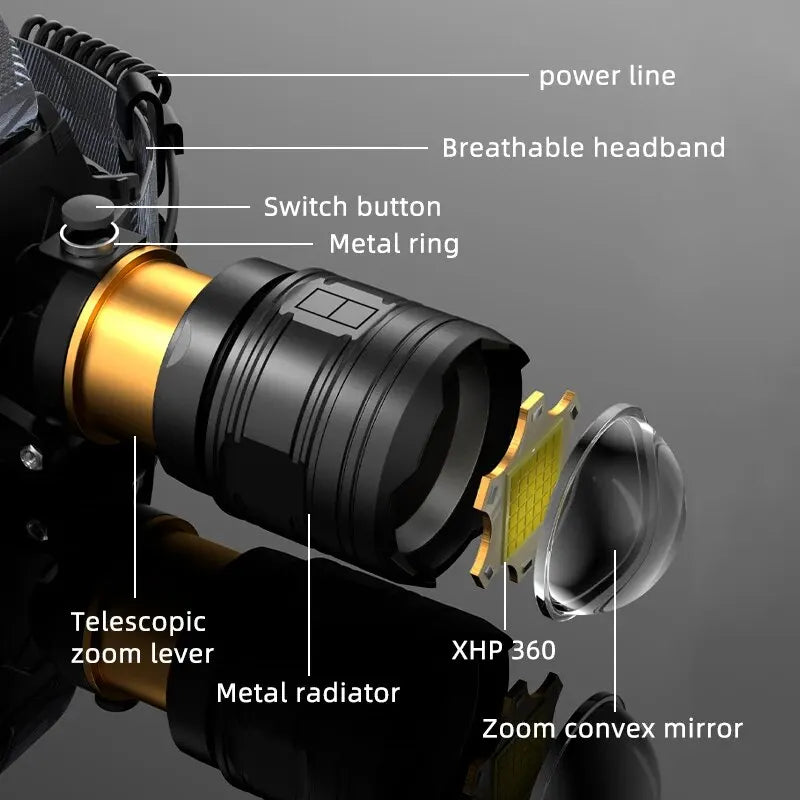 power line
Breathable headband
Switch button
Metal ring
Telescopic zoom lever
Metal radiator
XHP 360
Zoom convex mirror