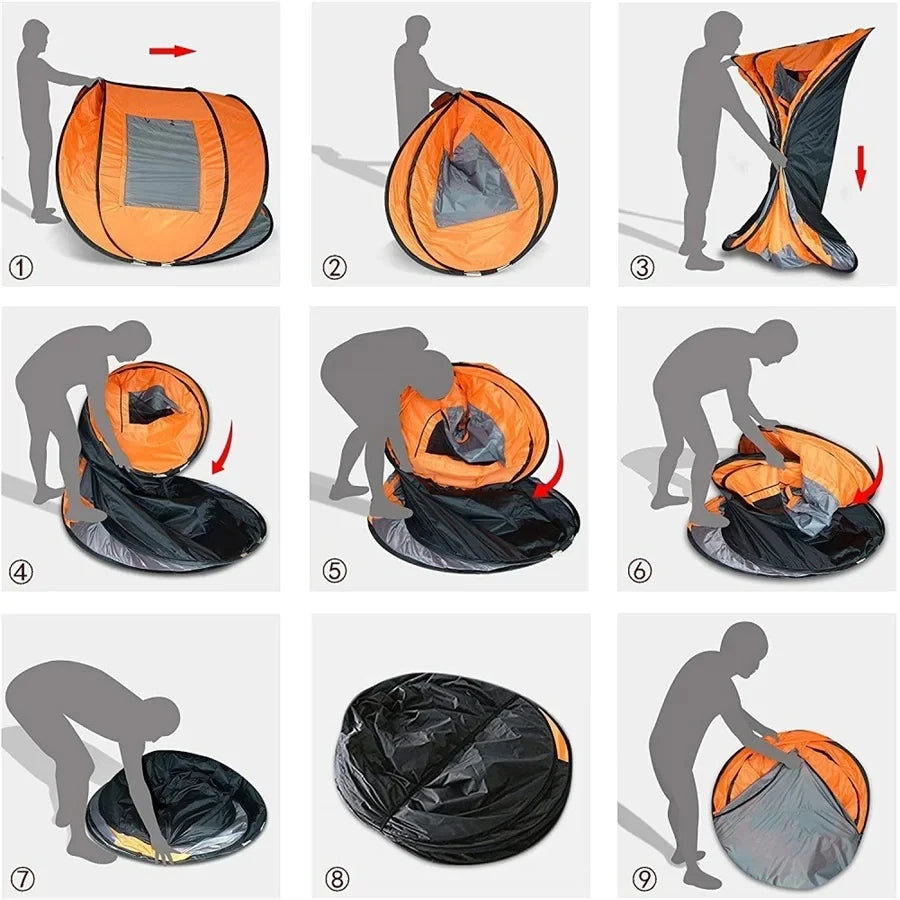 ①

②

③

④

⑤

⑥

⑦

⑧

⑨