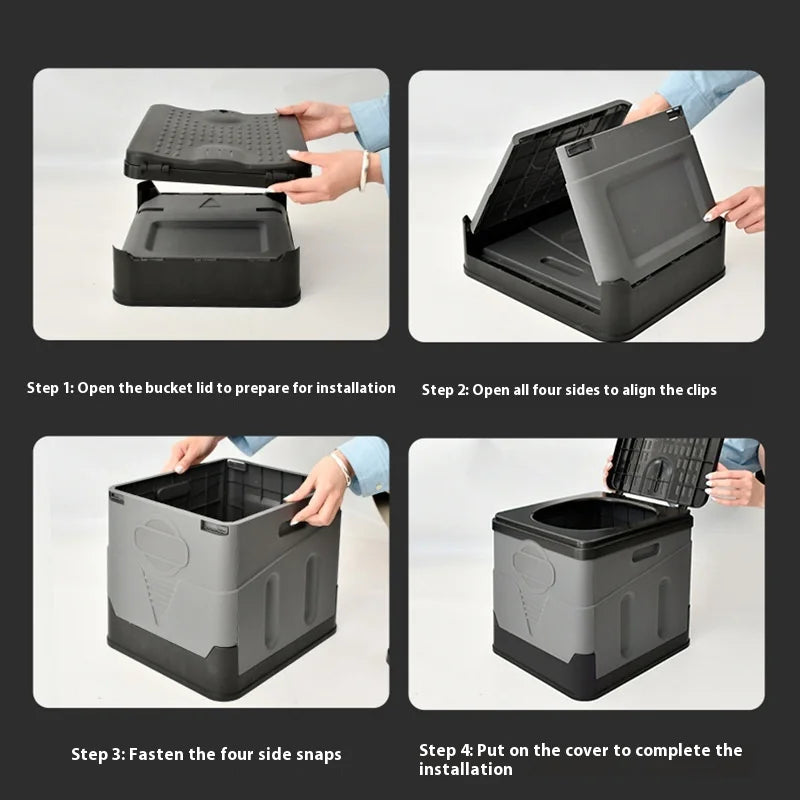 Step 1: Open the bucket lid to prepare for installation

Step 2: Open all four sides to align the clips

Step 3: Fasten the four side snaps

Step 4: Put on the cover to complete the installation