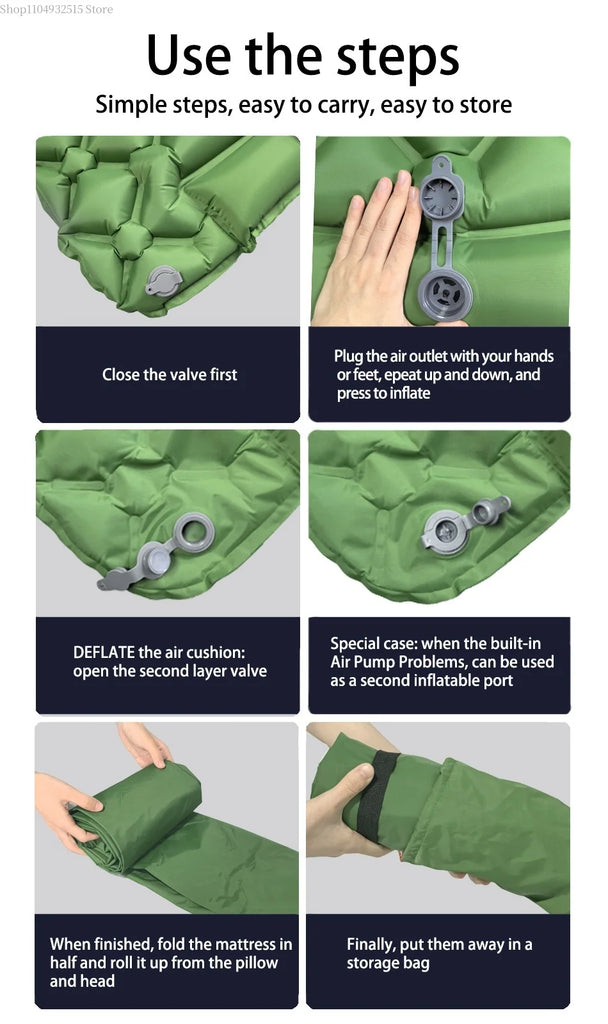 Shop1104932515 Store

Use the steps

Simple steps, easy to carry, easy to store

Close the valve first

Plug the air outlet with your hands or feet, epeat up and down, and press to inflate

DEFLATE the air cushion: open the second layer valve

Special case: when the built-in Air Pump Problems, can be used as a second inflatable port

When finished, fold the mattress in half and roll it up from the pillow and head

Finally, put them away in a storage bag