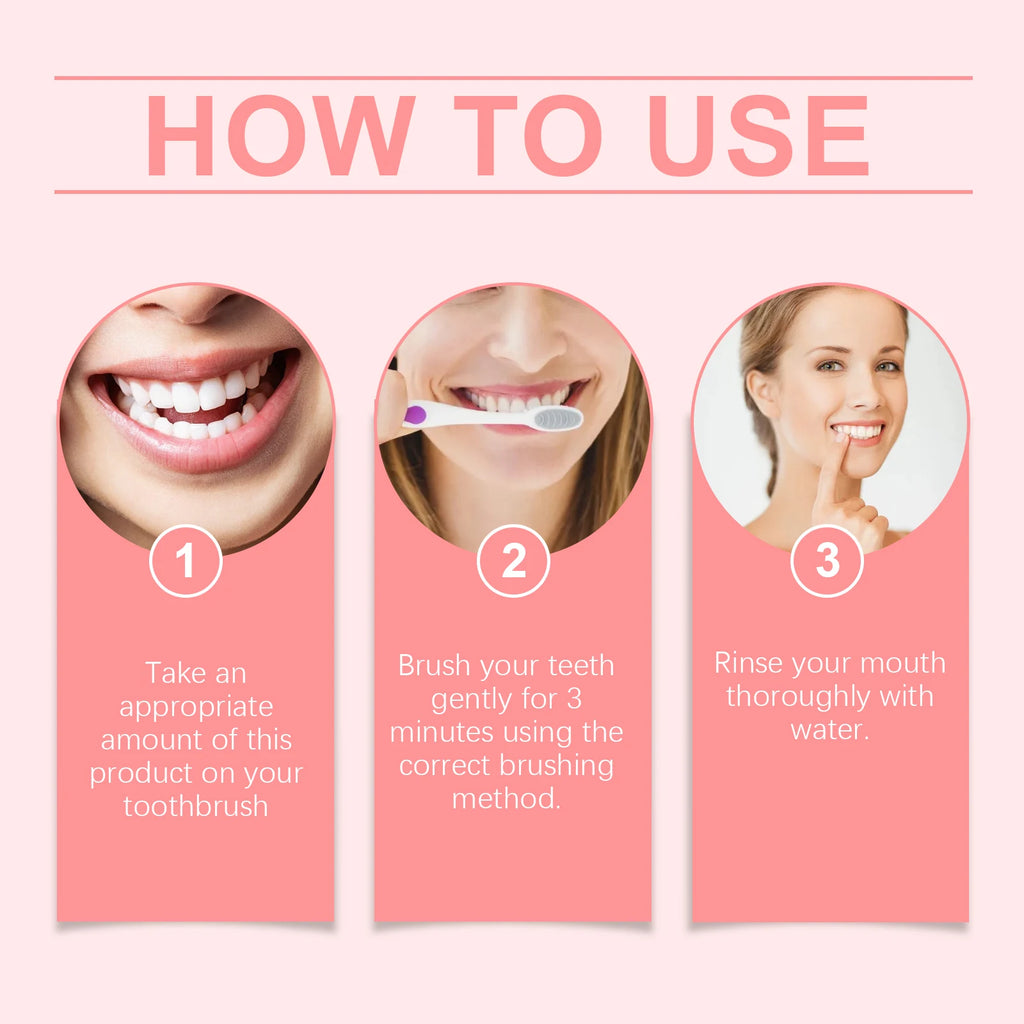 HOW TO USE

1

Take an appropriate amount of this product on your toothbrush

2

Brush your teeth gently for 3 minutes using the correct brushing method.

3

Rinse your mouth thoroughly with water.