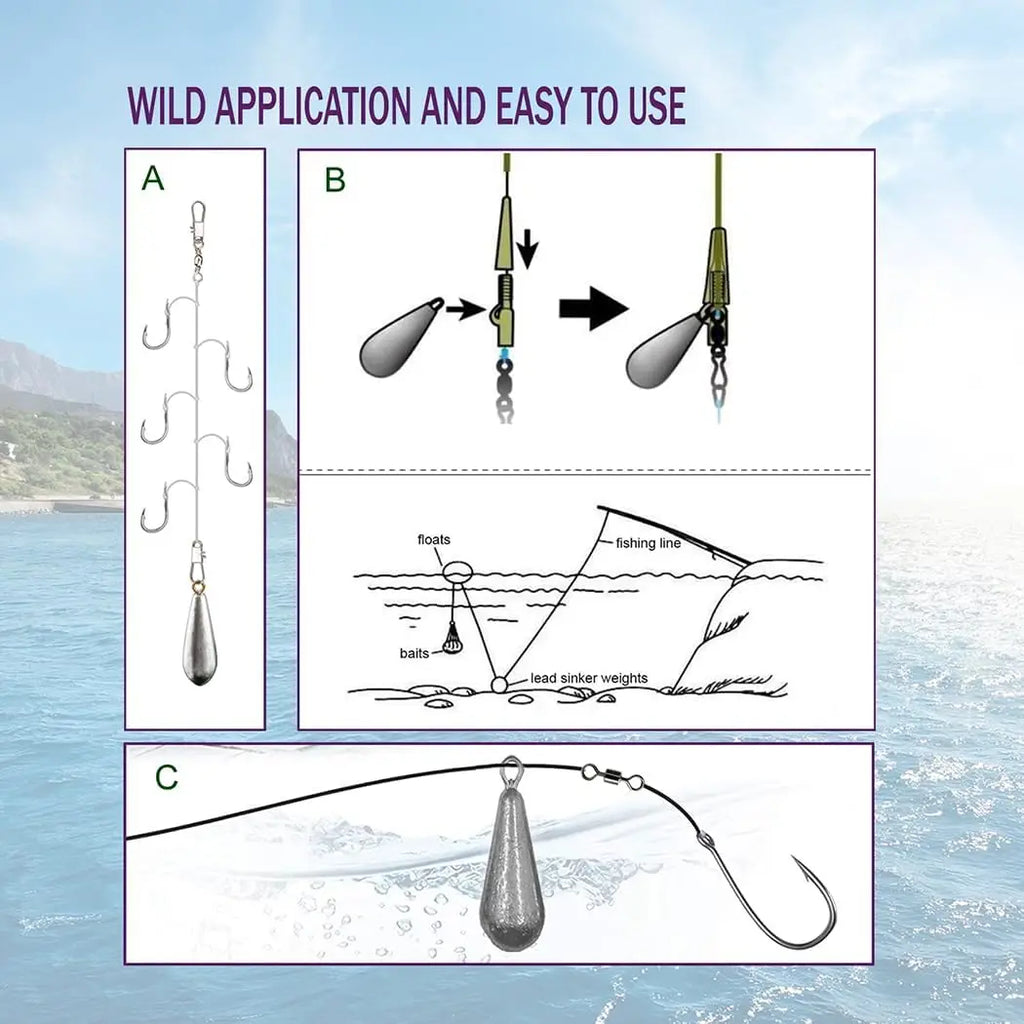 WILD APPLICATION AND EASY TO USE

A

B

floats

fishing line

baits

lead sinker weights

C