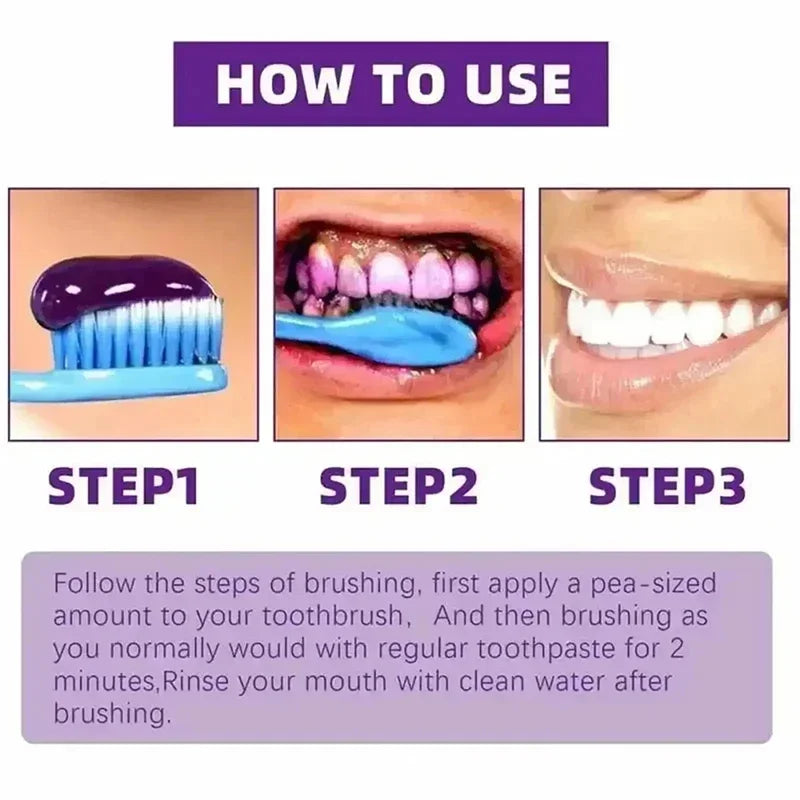 HOW TO USE

STEP1

STEP2

STEP3

Follow the steps of brushing, first apply a pea-sized amount to your toothbrush， And then brushing as you normally would with regular toothpaste for 2 minutes,Rinse your mouth with clean water after brushing.