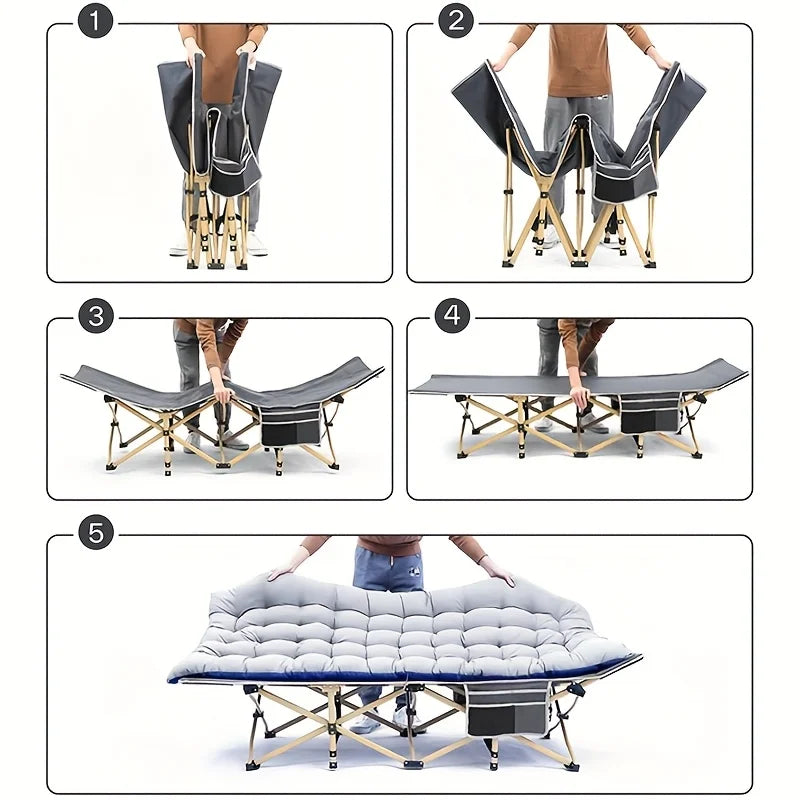 1

2

3

4

5