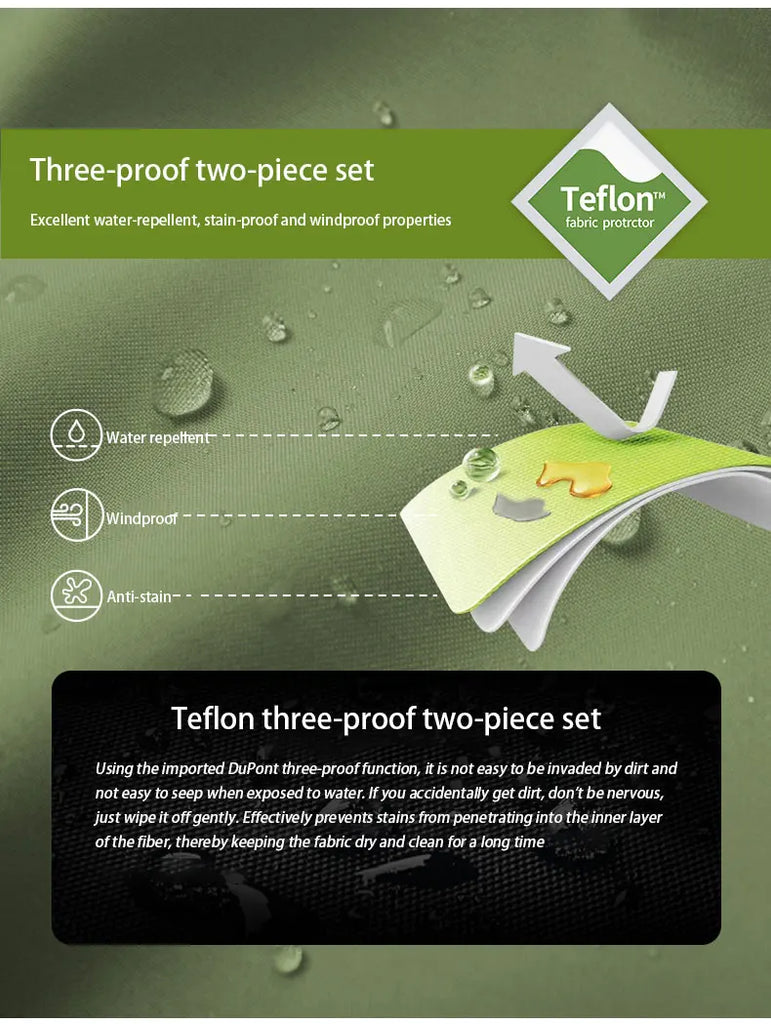 Three-proof two-piece set

Excellent water-repellent, stain-proof and windproof properties

Teflon™
fabric protrctor

Water repellent

Windproof

Anti-stain

Teflon three-proof two-piece set

Using the imported DuPont three-proof function, it is not easy to be invaded by dirt and not easy to seep when exposed to water. If you accidentally get dirt, don't be nervous, just wipe it off gently. Effectively prevents stains from penetrating into the inner layer of the fiber, thereby keeping the fabric dry and clean for a long time