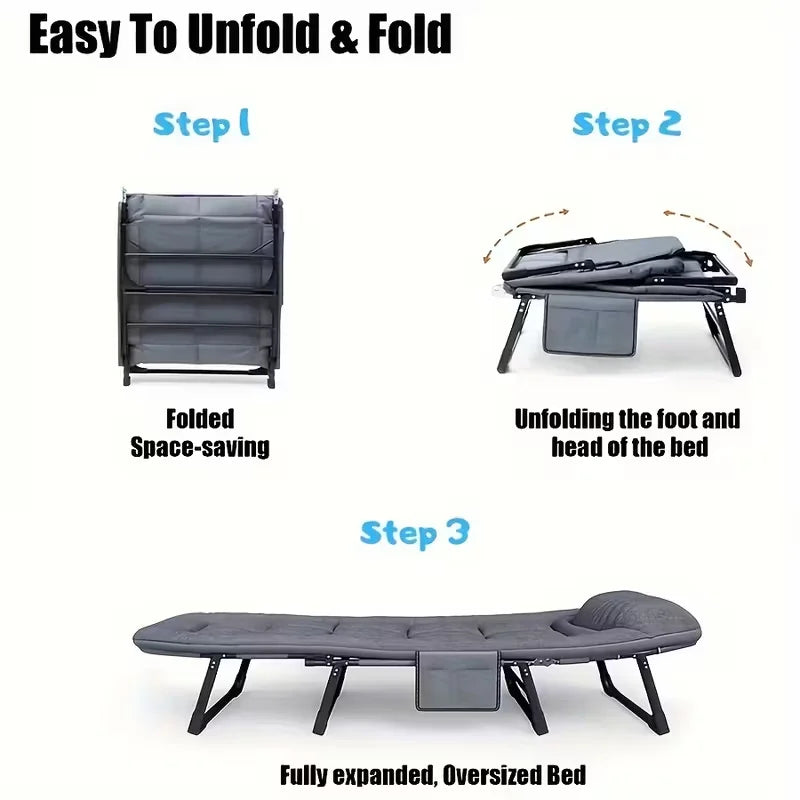 Easy To Unfold & Fold

Step 1

Folded
Space-saving

Step 2

Unfolding the foot and head of the bed

Step 3

Fully expanded, Oversized Bed